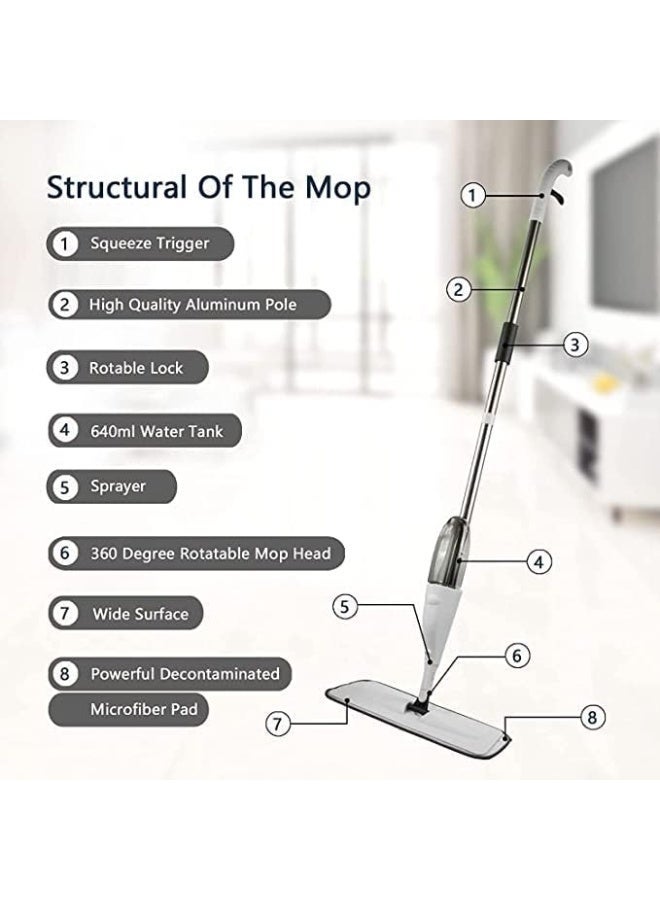 Structural Of The Mop

1 Squeeze Trigger

2 High Quality Aluminum Pole

3 Rotable Lock

4 640ml Water Tank

5 Sprayer

6 360 Degree Rotatable Mop Head

7 Wide Surface

8 Powerful Decontaminated Microfiber Pad

1
2
3
4
5
6
7
8